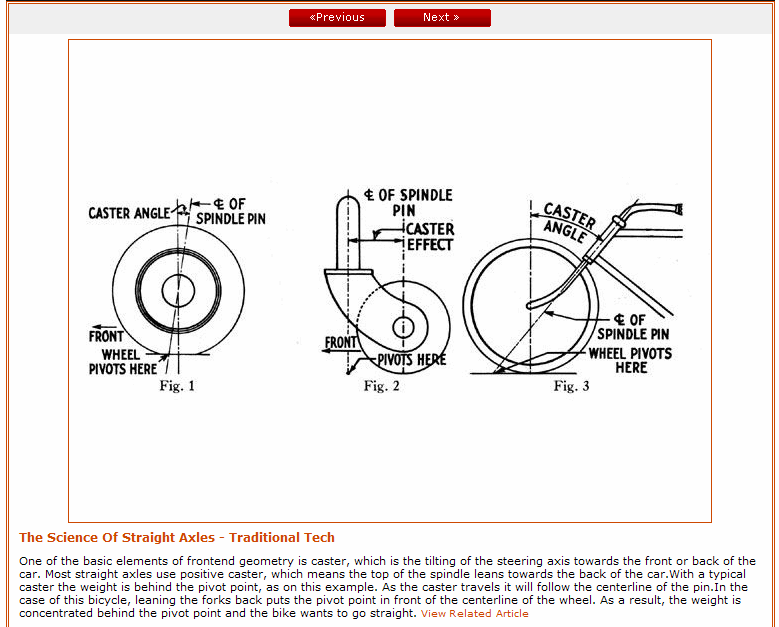 «Previous Next »

CASTER ANGLE
℄ OF SPINDLE PIN
FRONT
WHEEL PIVOTS HERE
Fig. 1

℄ OF SPINDLE PIN
CASTER EFFECT
FRONT
PIVOTS HERE
Fig. 2

CASTER ANGLE
℄ OF SPINDLE PIN
WHEEL PIVOTS HERE
Fig. 3

The Science Of Straight Axles - Traditional Tech

One of the basic elements of frontend geometry is caster, which is the tilting of the steering axis towards the front or back of the car. Most straight axles use positive caster, which means the top of the spindle leans towards the back of the car.With a typical caster the weight is behind the pivot point, as on this example. As the caster travels it will follow the centerline of the pin.In the case of this bicycle, leaning the forks back puts the pivot point in front of the centerline of the wheel. As a result, the weight is concentrated behind the pivot point and the bike wants to go straight. View Related Article